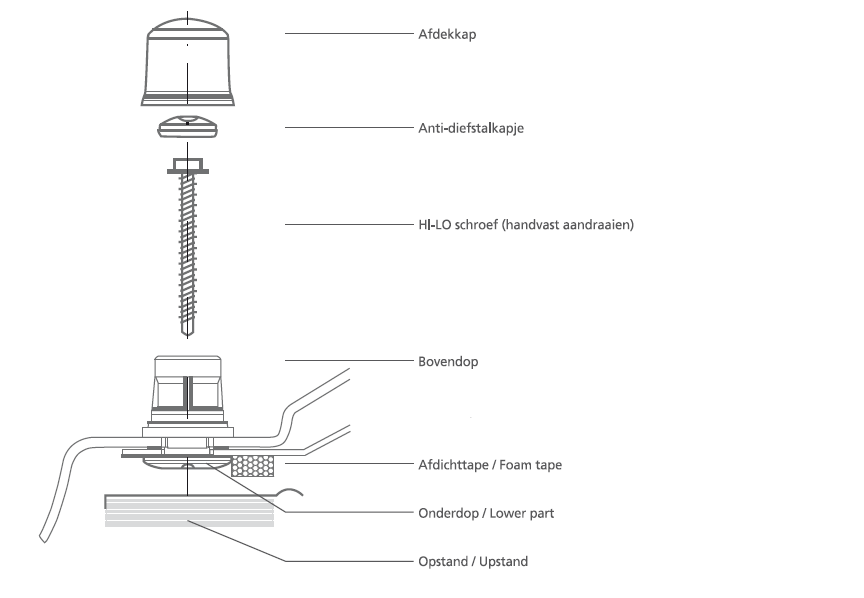 Afdekkap

Anti-diefstalkapje

HI-LO schroef (handvast aandraaien)

Bovendop

Afdichttape / Foam tape

Onderdop / Lower part

Opstand / Upstand