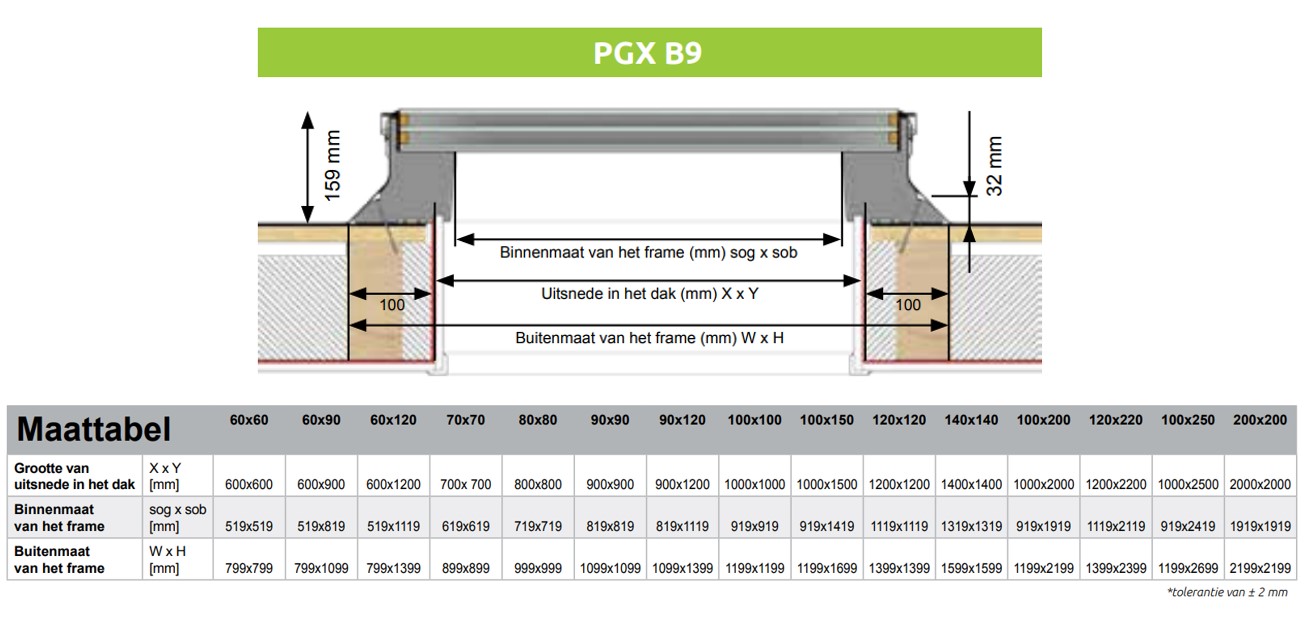 PGX B9

159 mm

32 mm

Binnenmaat van het frame (mm) sog x sob

Uitsnede in het dak (mm) X x Y

100

100

Buitenmaat van het frame (mm) W x H

| Maattabel | | 60x60 | 60x90 | 60x120 | 70x70 | 80x80 | 90x90 | 90x120 | 100x100 | 100x150 | 120x120 | 140x140 | 100x200 | 120x220 | 100x250 | 200x200 |
|---|---|---|---|---|---|---|---|---|---|---|---|---|---|---|---|---|
| Grootte van uitsnede in het dak | X x Y [mm] | 600x600 | 600x900 | 600x1200 | 700x 700 | 800x800 | 900x900 | 900x1200 | 1000x1000 | 1000x1500 | 1200x1200 | 1400x1400 | 1000x2000 | 1200x2200 | 1000x2500 | 2000x2000 |
| Binnenmaat van het frame | sog x sob [mm] | 519x519 | 519x819 | 519x1119 | 619x619 | 719x719 | 819x819 | 819x1119 | 919x919 | 919x1419 | 1119x1119 | 1319x1319 | 919x1919 | 1119x2119 | 919x2419 | 1919x1919 |
| Buitenmaat van het frame | W x H [mm] | 799x799 | 799x1099 | 799x1399 | 899x899 | 999x999 | 1099x1099 | 1099x1399 | 1199x1199 | 1199x1699 | 1399x1399 | 1599x1599 | 1199x2199 | 1399x2399 | 1199x2699 | 2199x2199 |

*tolerantie van ± 2 mm